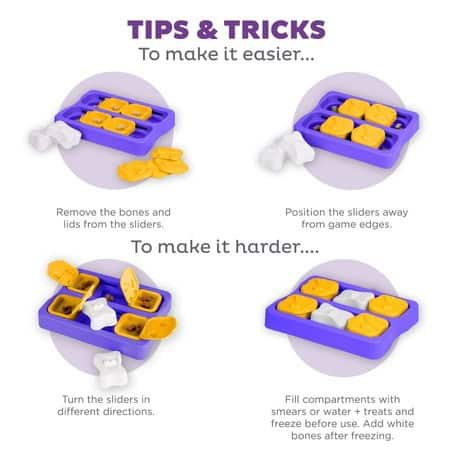 TIPS & TRICKS
To make it easier...

Remove the bones and lids from the sliders.

Position the sliders away from game edges.

To make it harder....

Turn the sliders in different directions.

Fill compartments with smears or water + treats and freeze before use. Add white bones after freezing.